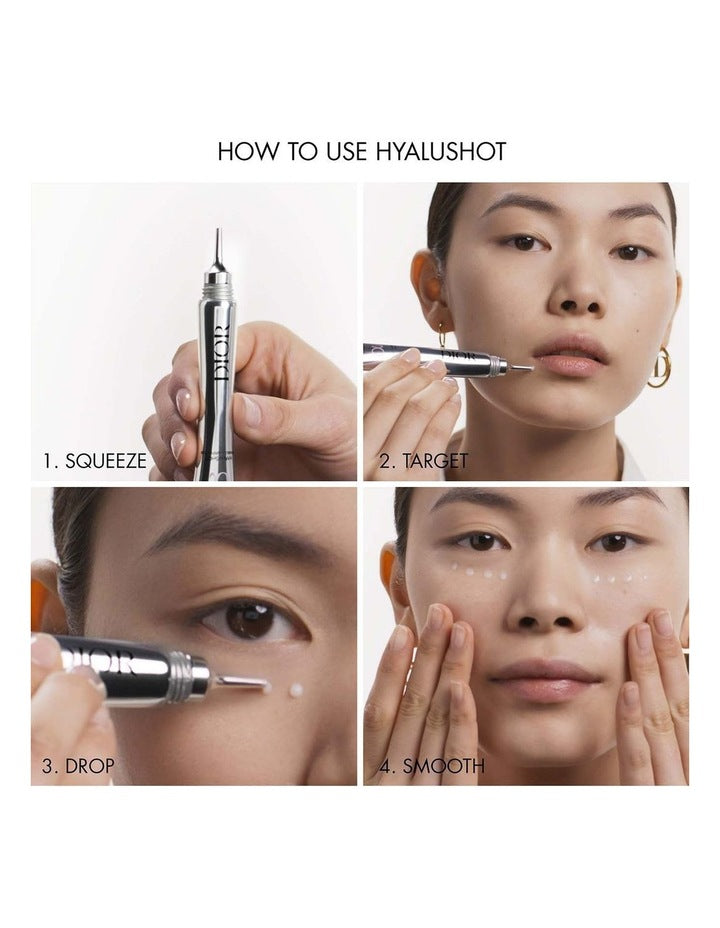 HOW TO USE HYALUSHOT

DIOR

1. SQUEEZE

DIOR

2. TARGET

DIOR

3. DROP

4. SMOOTH