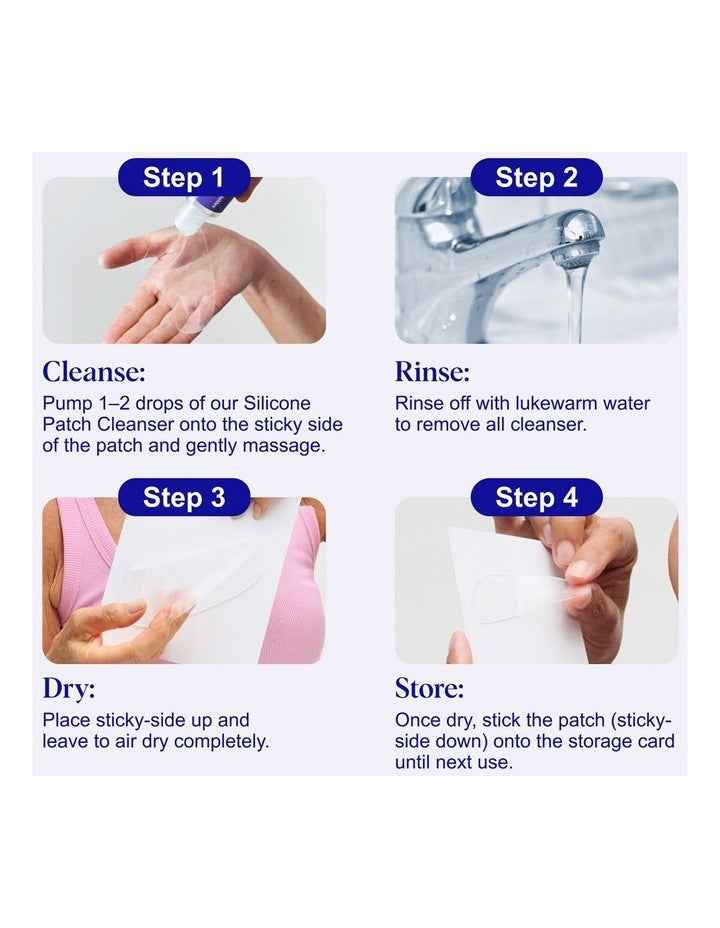 Step 1

Cleanse:

Pump 1–2 drops of our Silicone Patch Cleanser onto the sticky side of the patch and gently massage.

Step 2

Rinse:

Rinse off with lukewarm water to remove all cleanser.

Step 3

Dry:

Place sticky-side up and leave to air dry completely.

Step 4

Store:

Once dry, stick the patch (sticky-side down) onto the storage card until next use.