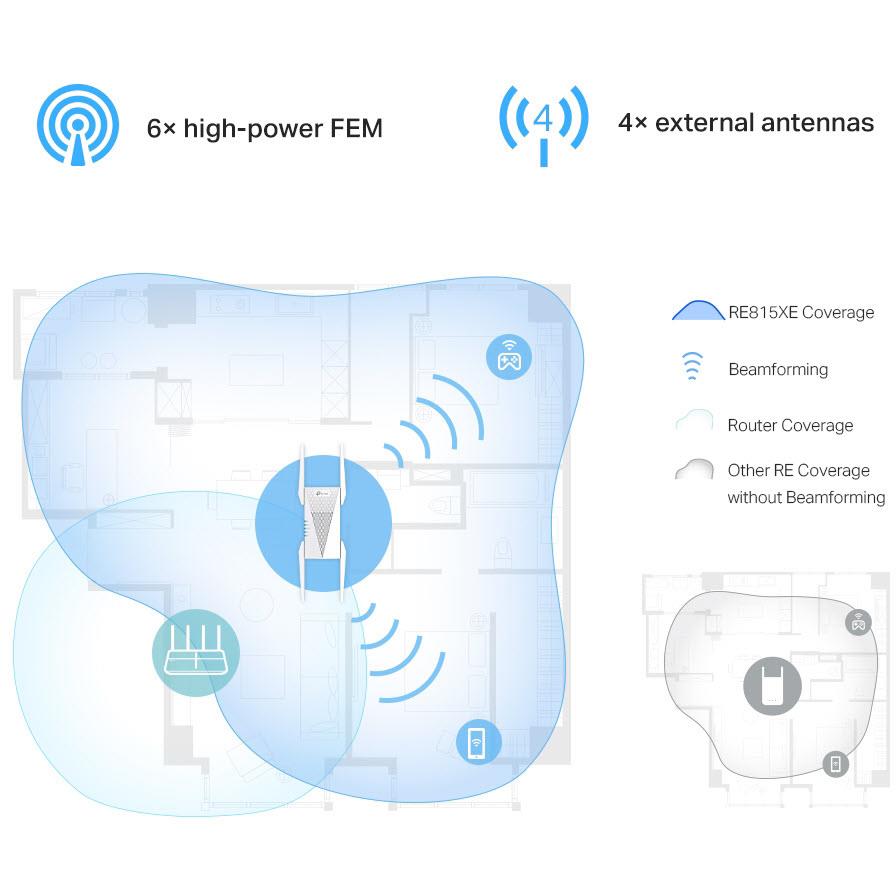 6× high-power FEM

4

4× external antennas

RE815XE Coverage

Beamforming

Router Coverage

Other RE Coverage without Beamforming