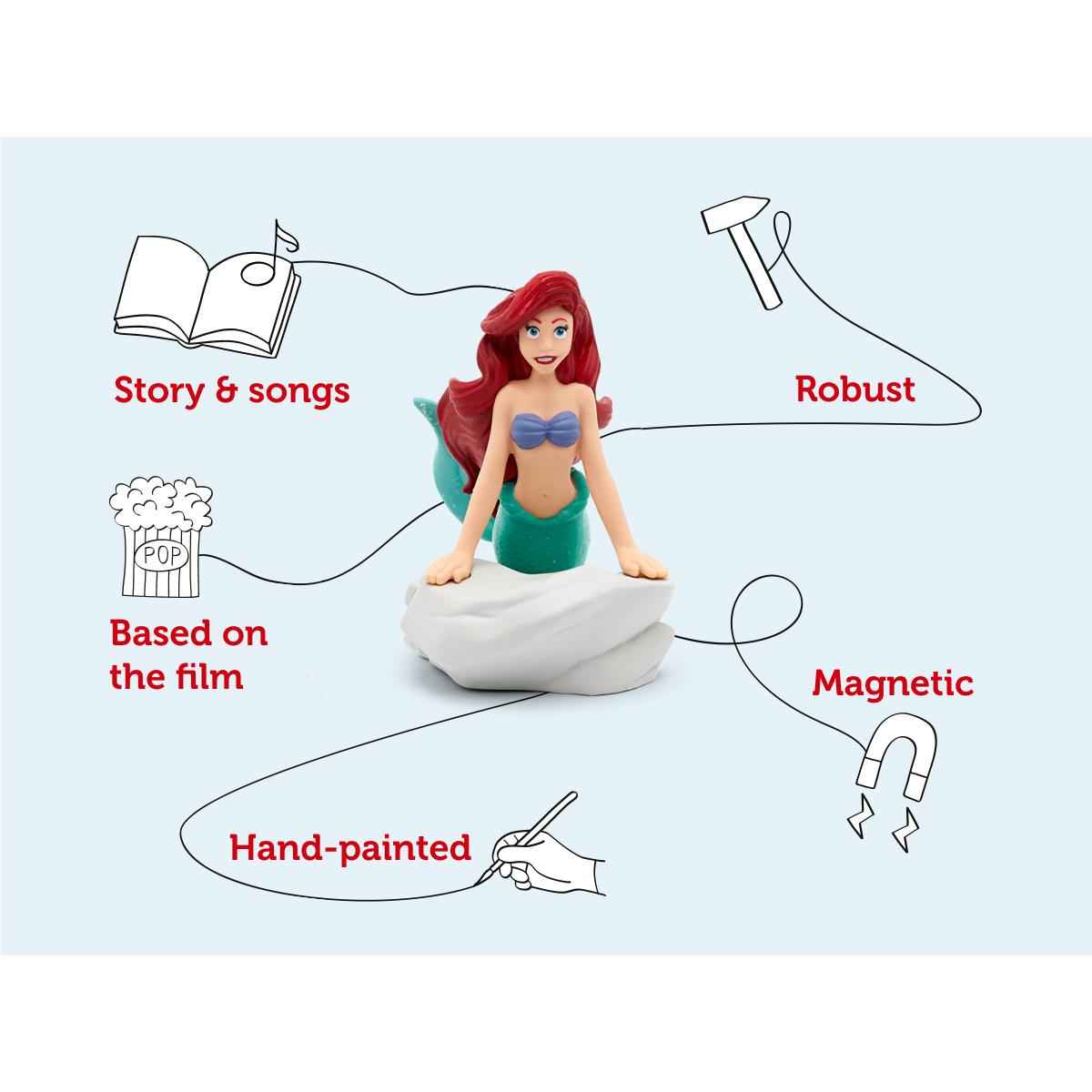 Story & songs

Robust

POP

Based on the film

Magnetic

Hand-painted