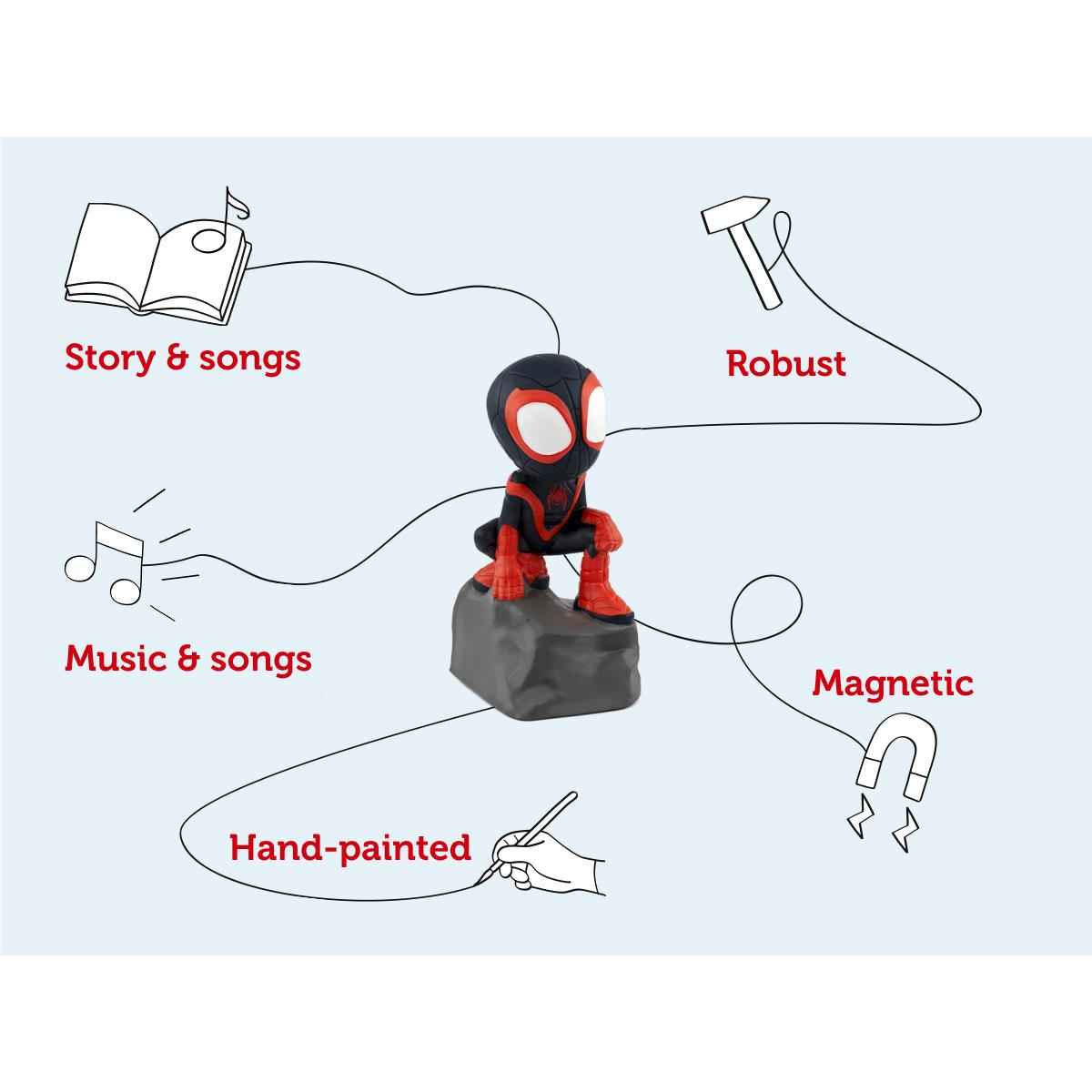 Story & songs

Robust

Music & songs

Magnetic

Hand-painted