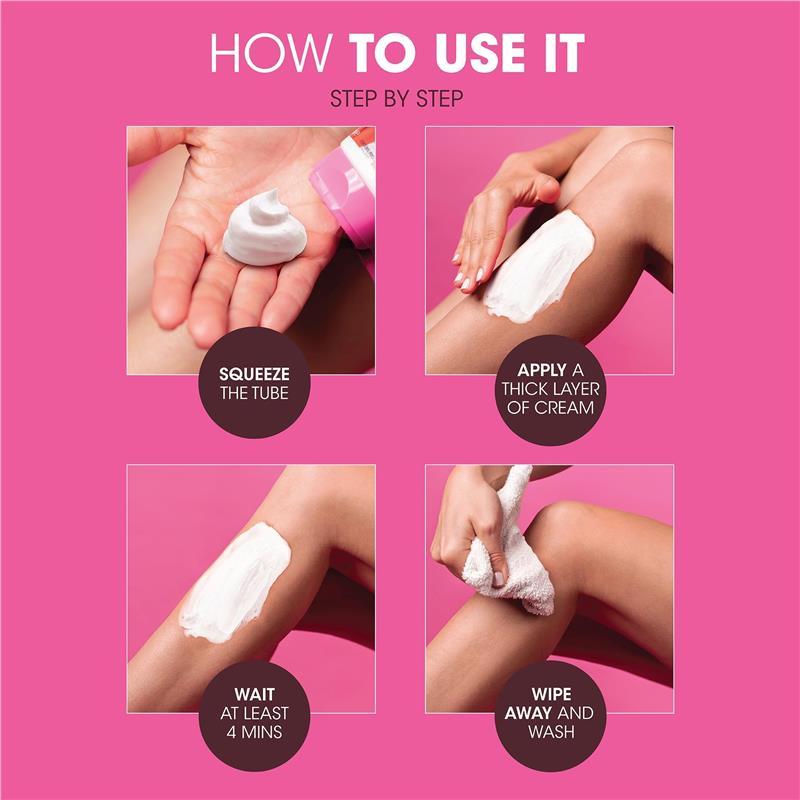 HOW TO USE IT

STEP BY STEP

SQUEEZE THE TUBE

APPLY A THICK LAYER OF CREAM

WAIT AT LEAST 4 MINS

WIPE AWAY AND WASH