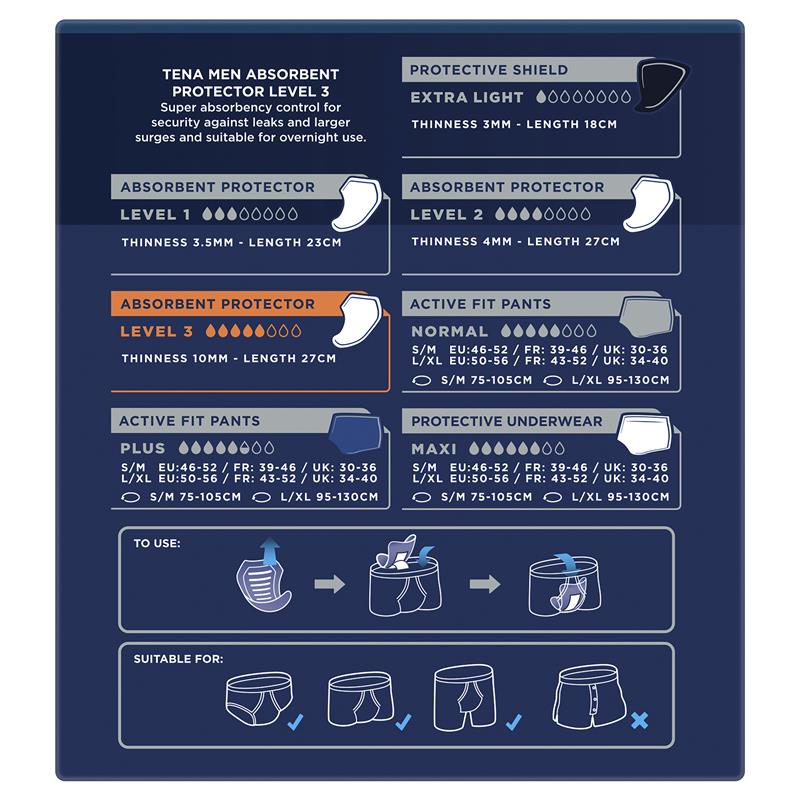 TENA MEN ABSORBENT PROTECTOR LEVEL 3
Super absorbency control for security against leaks and larger surges and suitable for overnight use.

PROTECTIVE SHIELD
EXTRA LIGHT
THINNESS 3MM - LENGTH 18CM

ABSORBENT PROTECTOR
LEVEL 1
THINNESS 3.5MM - LENGTH 23CM

ABSORBENT PROTECTOR
LEVEL 2
THINNESS 4MM - LENGTH 27CM

ABSORBENT PROTECTOR
LEVEL 3
THINNESS 10MM - LENGTH 27CM

ACTIVE FIT PANTS
NORMAL
S/M EU:46-52 / FR: 39-46 / UK: 30-36
L/XL EU:50-56 / FR: 43-52 / UK: 34-40
S/M 75-105CM L/XL 95-130CM

ACTIVE FIT PANTS
PLUS
S/M EU:46-52 / FR: 39-46 / UK: 30-36
L/XL EU:50-56 / FR: 43-52 / UK: 34-40
S/M 75-105CM L/XL 95-130CM

PROTECTIVE UNDERWEAR
MAXI
S/M EU:46-52 / FR: 39-46 / UK: 30-36
L/XL EU:50-56 / FR: 43-52 / UK: 34-40
S/M 75-105CM L/XL 95-130CM

TO USE:

SUITABLE FOR: