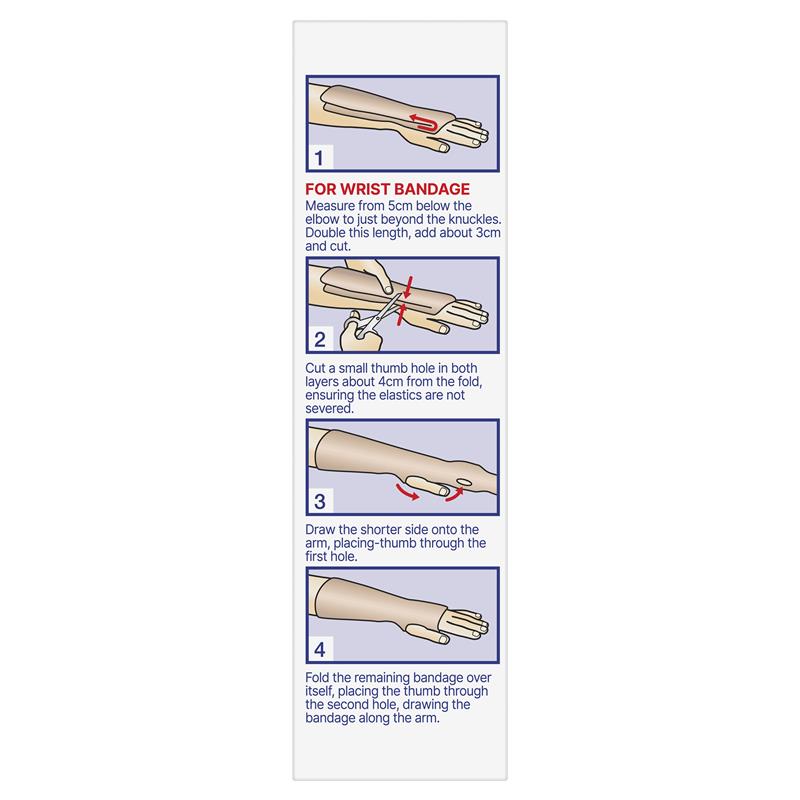 1

FOR WRIST BANDAGE
Measure from 5cm below the elbow to just beyond the knuckles. Double this length, add about 3cm and cut.

2

Cut a small thumb hole in both layers about 4cm from the fold, ensuring the elastics are not severed.

3

Draw the shorter side onto the arm, placing-thumb through the first hole.

4

Fold the remaining bandage over itself, placing the thumb through the second hole, drawing the bandage along the arm.