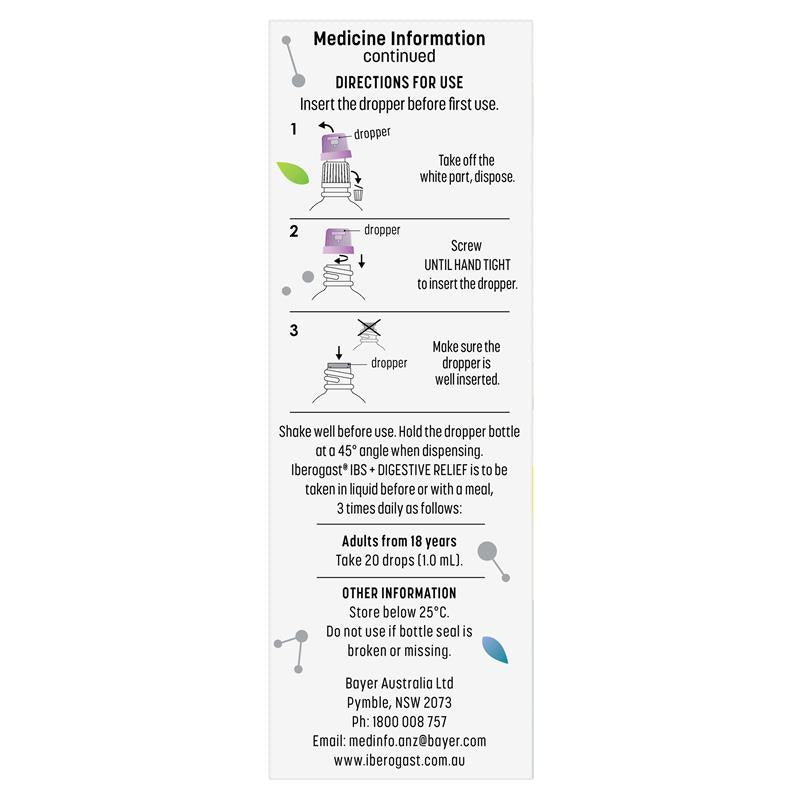 Medicine Information
continued

DIRECTIONS FOR USE
Insert the dropper before first use.

1
dropper
Take off the white part, dispose.

2
dropper
Screw UNTIL HAND TIGHT to insert the dropper.

3
dropper
Make sure the dropper is well inserted.

Shake well before use. Hold the dropper bottle at a 45° angle when dispensing. Iberogast® IBS + DIGESTIVE RELIEF is to be taken in liquid before or with a meal, 3 times daily as follows:

Adults from 18 years
Take 20 drops (1.0 mL).

OTHER INFORMATION
Store below 25°C.
Do not use if bottle seal is broken or missing.

Bayer Australia Ltd
Pymble, NSW 2073
Ph: 1800 008 757
Email: medinfo.anz@bayer.com
www.iberogast.com.au