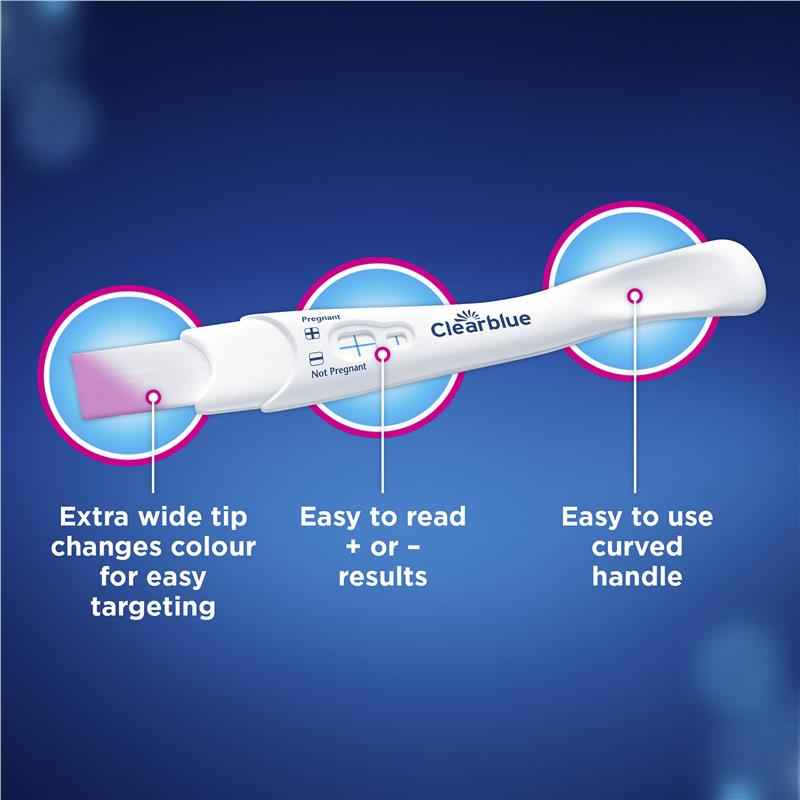 Pregnant

Not Pregnant

Clearblue

Extra wide tip changes colour for easy targeting

Easy to read + or – results

Easy to use curved handle