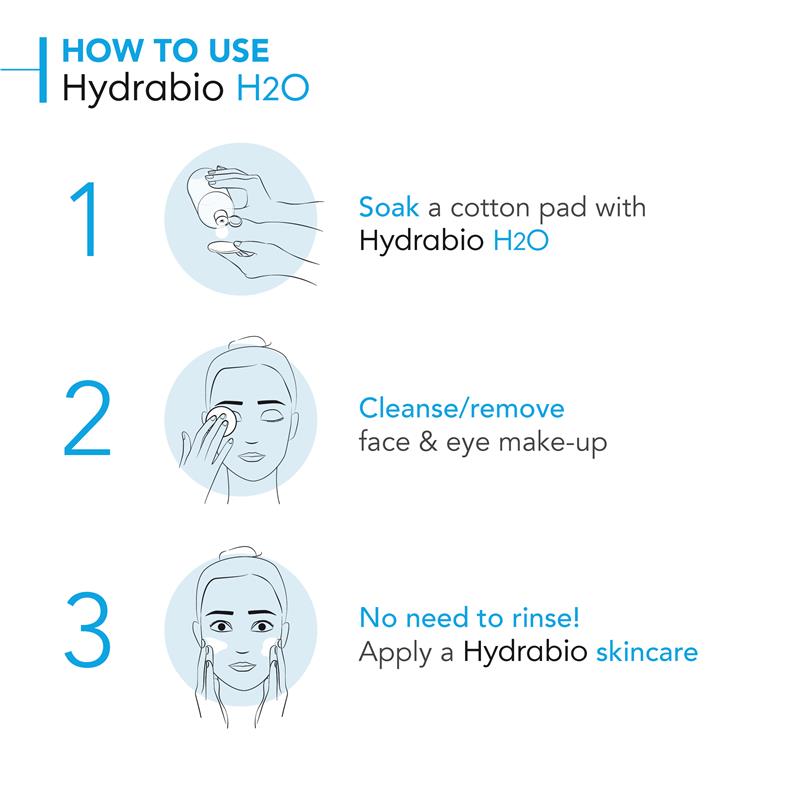 HOW TO USE
Hydrabio H2O

1

Soak a cotton pad with Hydrabio H2O

2

Cleanse/remove face & eye make-up

3

No need to rinse!
Apply a Hydrabio skincare