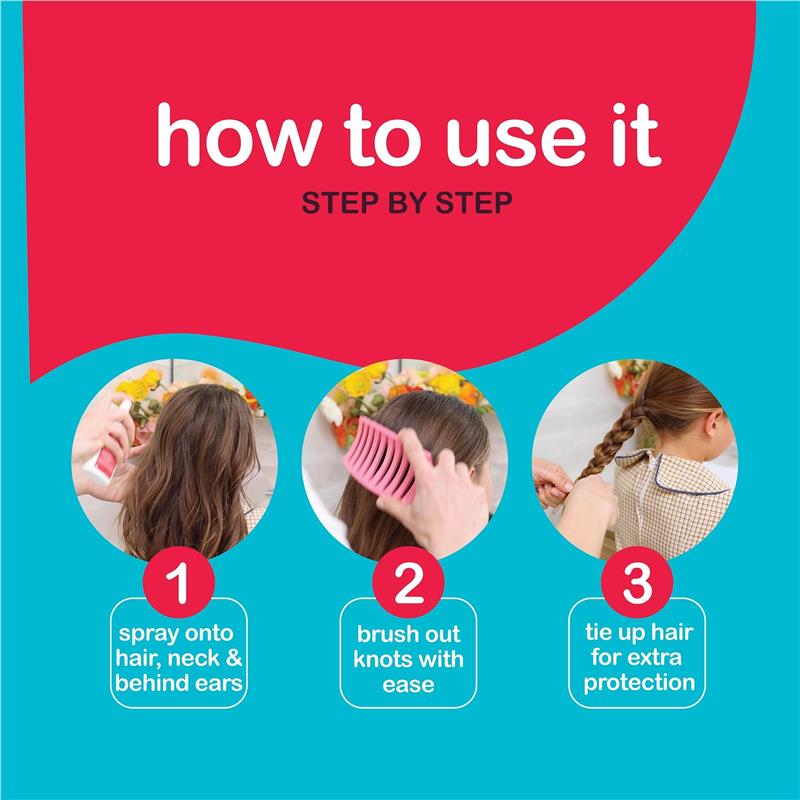 how to use it

STEP BY STEP

1

spray onto hair, neck & behind ears

2

brush out knots with ease

3

tie up hair for extra protection