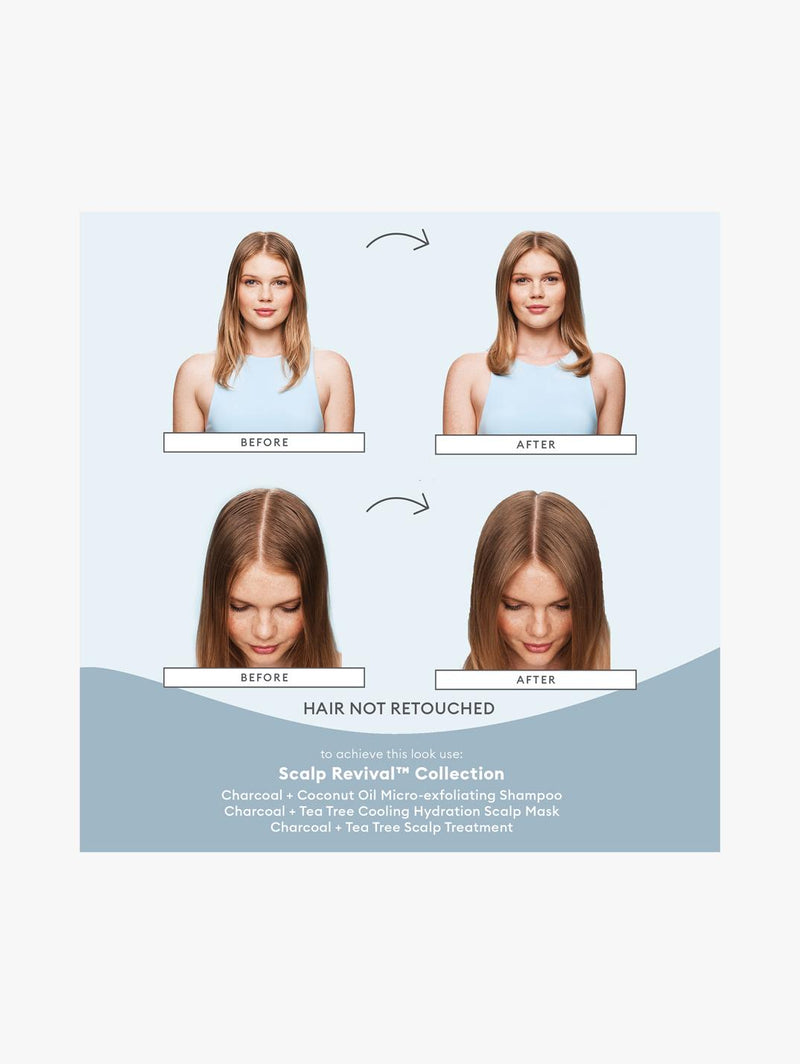 BEFORE

AFTER

BEFORE

AFTER

HAIR NOT RETOUCHED

to achieve this look use:

Scalp Revival™ Collection

Charcoal + Coconut Oil Micro-exfoliating Shampoo
Charcoal + Tea Tree Cooling Hydration Scalp Mask
Charcoal + Tea Tree Scalp Treatment