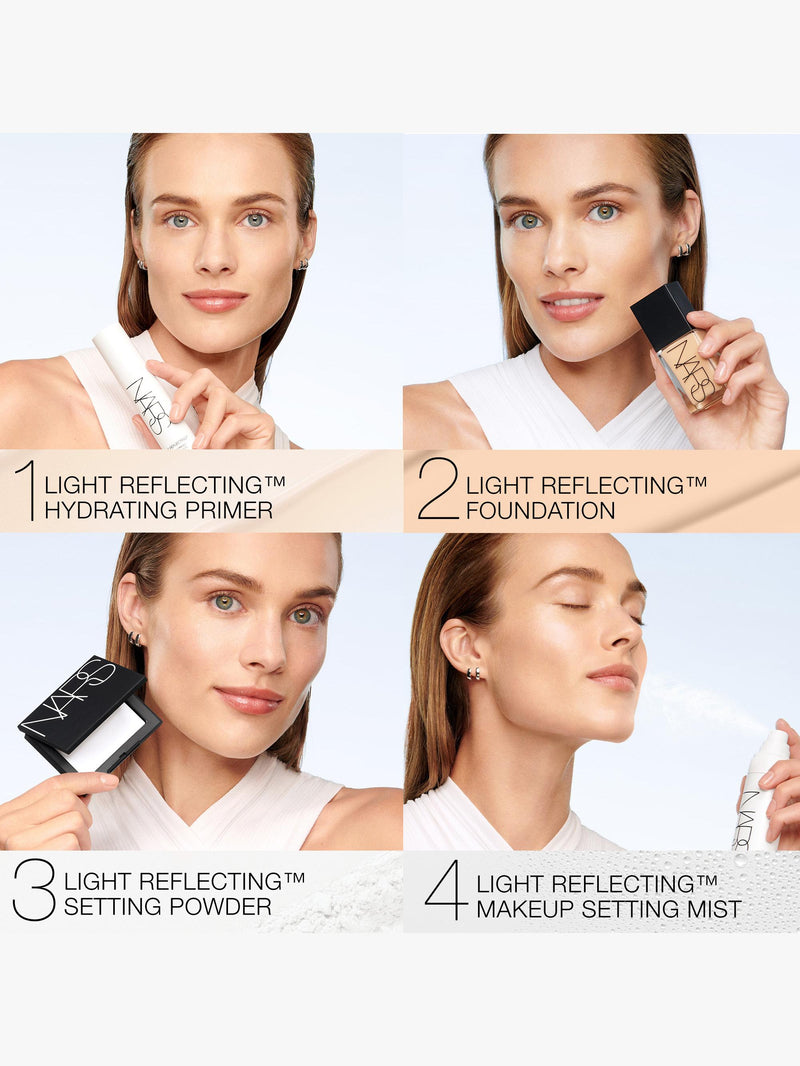 NARS

1 LIGHT REFLECTING™ HYDRATING PRIMER

NARS

2 LIGHT REFLECTING™ FOUNDATION

NARS

3 LIGHT REFLECTING™ SETTING POWDER

NARS

4 LIGHT REFLECTING™ MAKEUP SETTING MIST