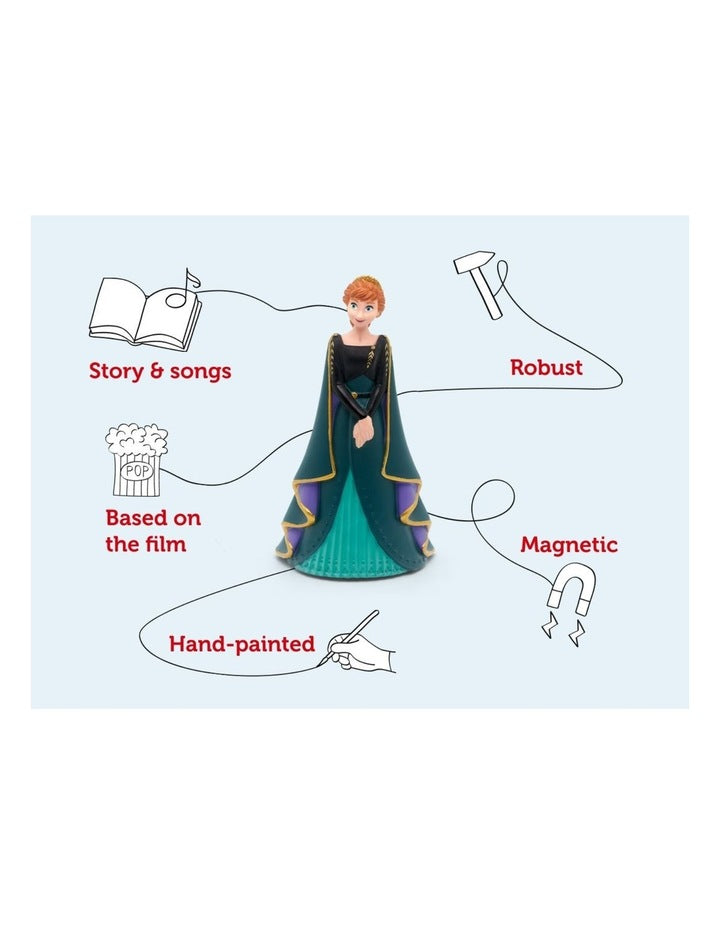 Story & songs

Robust

POP

Based on the film

Magnetic

Hand-painted