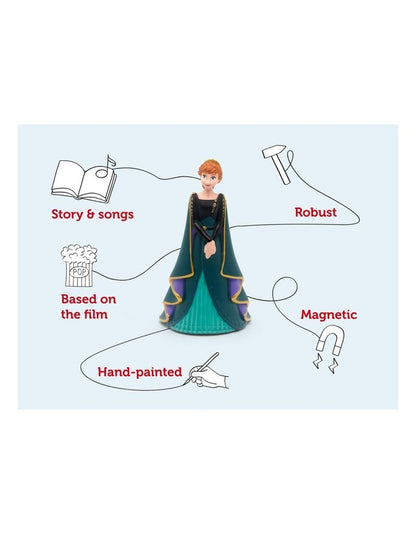 Story & songs

Robust

POP

Based on the film

Magnetic

Hand-painted