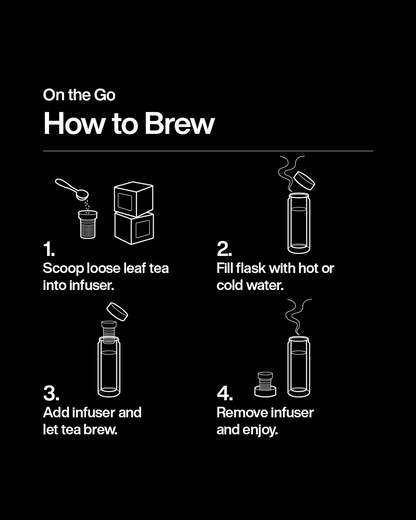 On the Go

How to Brew

1.
Scoop loose leaf tea into infuser.

2.
Fill flask with hot or cold water.

3.
Add infuser and let tea brew.

4.
Remove infuser and enjoy.