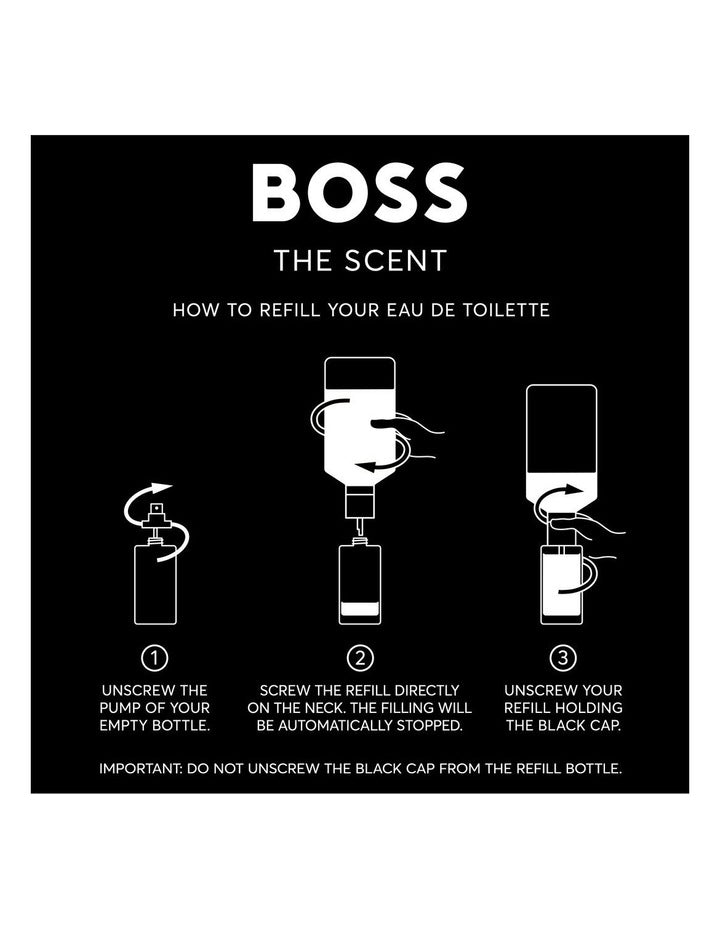 BOSS
THE SCENT

HOW TO REFILL YOUR EAU DE TOILETTE

1
UNSCREW THE PUMP OF YOUR EMPTY BOTTLE.

2
SCREW THE REFILL DIRECTLY ON THE NECK. THE FILLING WILL BE AUTOMATICALLY STOPPED.

3
UNSCREW YOUR REFILL HOLDING THE BLACK CAP.

IMPORTANT: DO NOT UNSCREW THE BLACK CAP FROM THE REFILL BOTTLE.