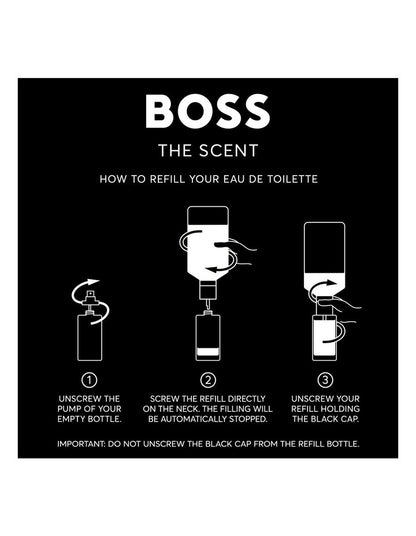 BOSS

THE SCENT

HOW TO REFILL YOUR EAU DE TOILETTE

1

UNSCREW THE PUMP OF YOUR EMPTY BOTTLE.

2

SCREW THE REFILL DIRECTLY ON THE NECK. THE FILLING WILL BE AUTOMATICALLY STOPPED.

3

UNSCREW YOUR REFILL HOLDING THE BLACK CAP.

IMPORTANT: DO NOT UNSCREW THE BLACK CAP FROM THE REFILL BOTTLE.