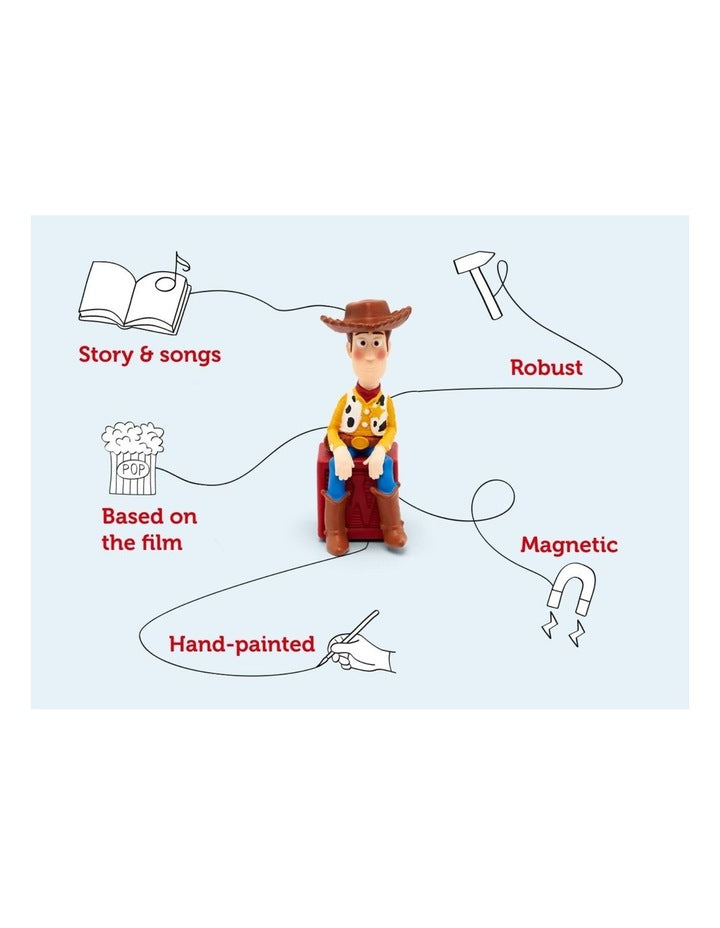 Story & songs

Robust

POP

Based on the film

Magnetic

Hand-painted