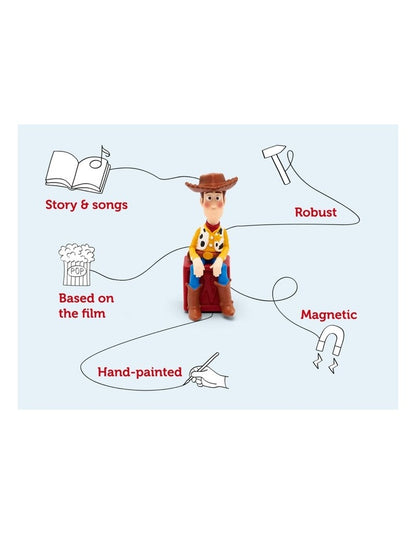 Story & songs

Robust

POP

Based on the film

Magnetic

Hand-painted