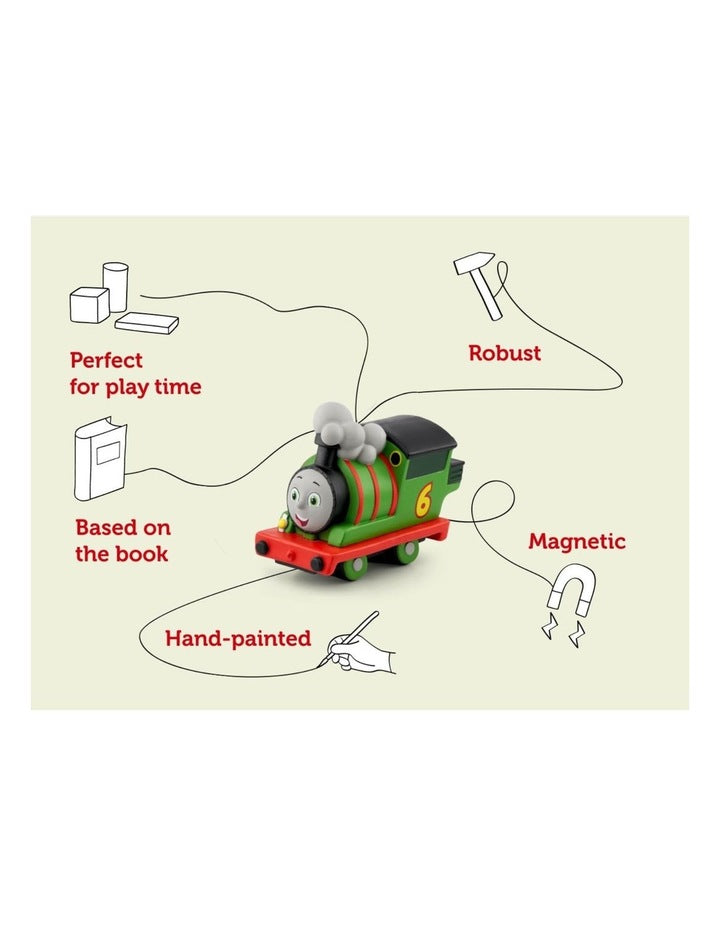 Perfect for play time

Robust

Based on the book

6

Magnetic

Hand-painted