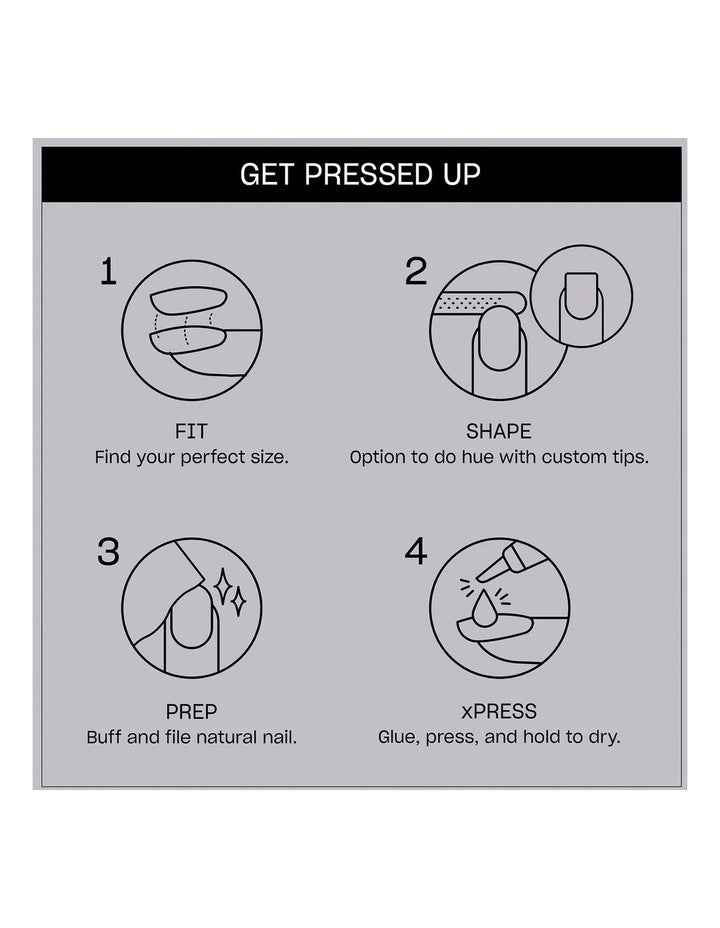 GET PRESSED UP

1

FIT
Find your perfect size.

2

SHAPE
Option to do hue with custom tips.

3

PREP
Buff and file natural nail.

4

xPRESS
Glue, press, and hold to dry.