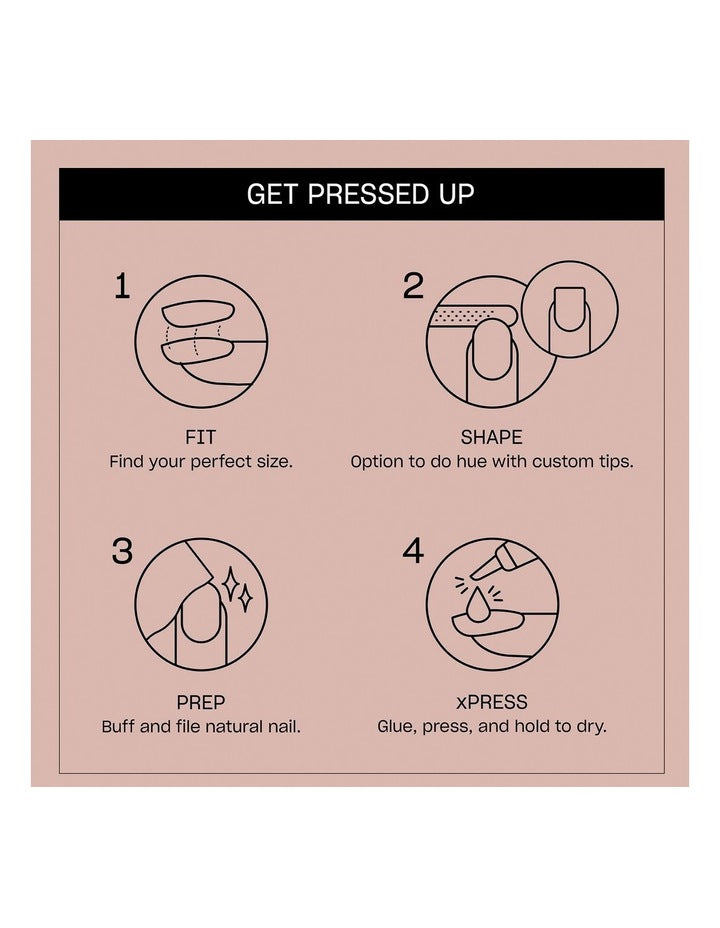 GET PRESSED UP

1

FIT
Find your perfect size.

2

SHAPE
Option to do hue with custom tips.

3

PREP
Buff and file natural nail.

4

xPRESS
Glue, press, and hold to dry.