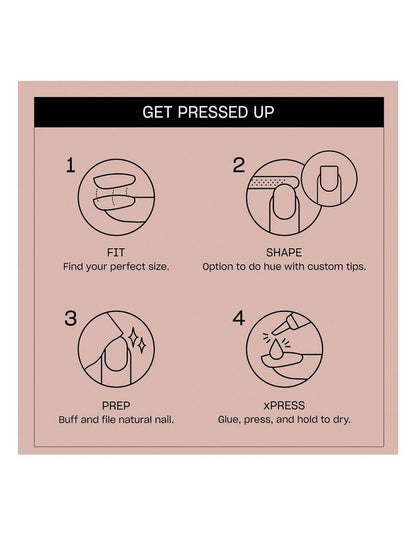 GET PRESSED UP

1

FIT
Find your perfect size.

2

SHAPE
Option to do hue with custom tips.

3

PREP
Buff and file natural nail.

4

xPRESS
Glue, press, and hold to dry.