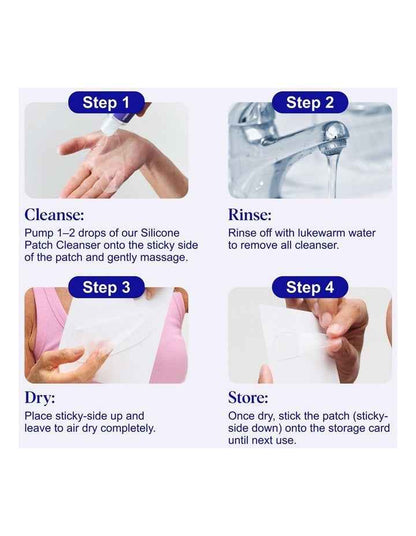 Step 1

Cleanse:

Pump 1–2 drops of our Silicone Patch Cleanser onto the sticky side of the patch and gently massage.

Step 2

Rinse:

Rinse off with lukewarm water to remove all cleanser.

Step 3

Dry:

Place sticky-side up and leave to air dry completely.

Step 4

Store:

Once dry, stick the patch (sticky-side down) onto the storage card until next use.