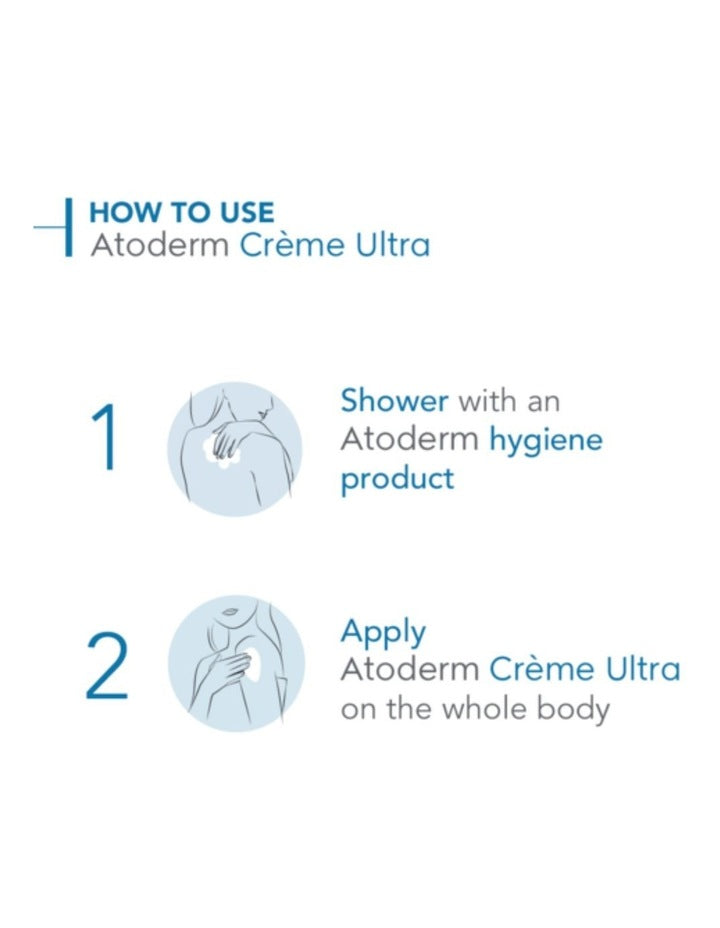 HOW TO USE
Atoderm Crème Ultra

1

Shower with an Atoderm hygiene product

2

Apply Atoderm Crème Ultra on the whole body