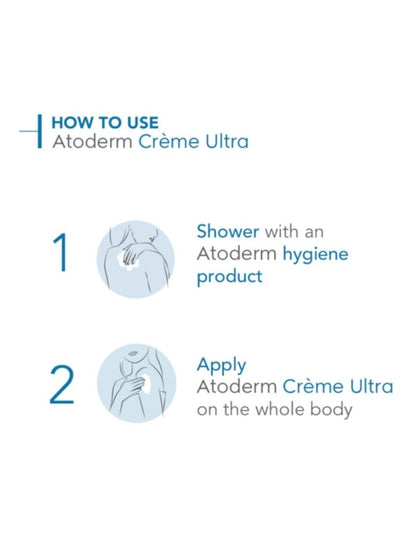 HOW TO USE
Atoderm Crème Ultra

1

Shower with an Atoderm hygiene product

2

Apply Atoderm Crème Ultra on the whole body