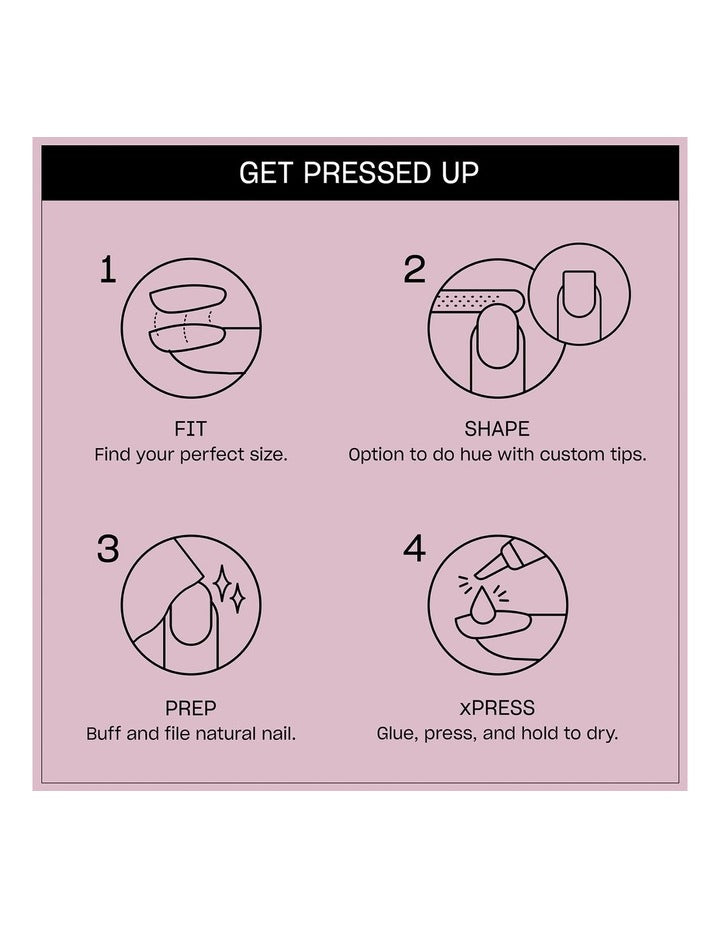 GET PRESSED UP

1

FIT
Find your perfect size.

2

SHAPE
Option to do hue with custom tips.

3

PREP
Buff and file natural nail.

4

xPRESS
Glue, press, and hold to dry.