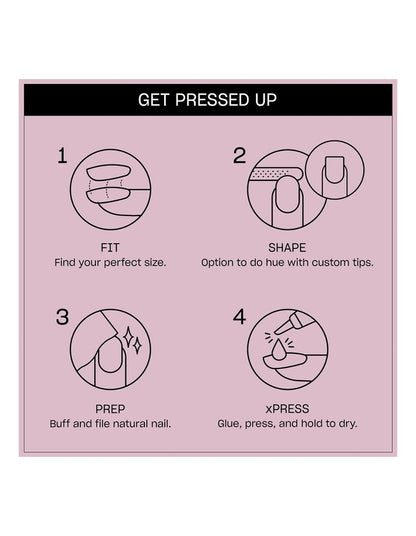 GET PRESSED UP

1

FIT
Find your perfect size.

2

SHAPE
Option to do hue with custom tips.

3

PREP
Buff and file natural nail.

4

xPRESS
Glue, press, and hold to dry.