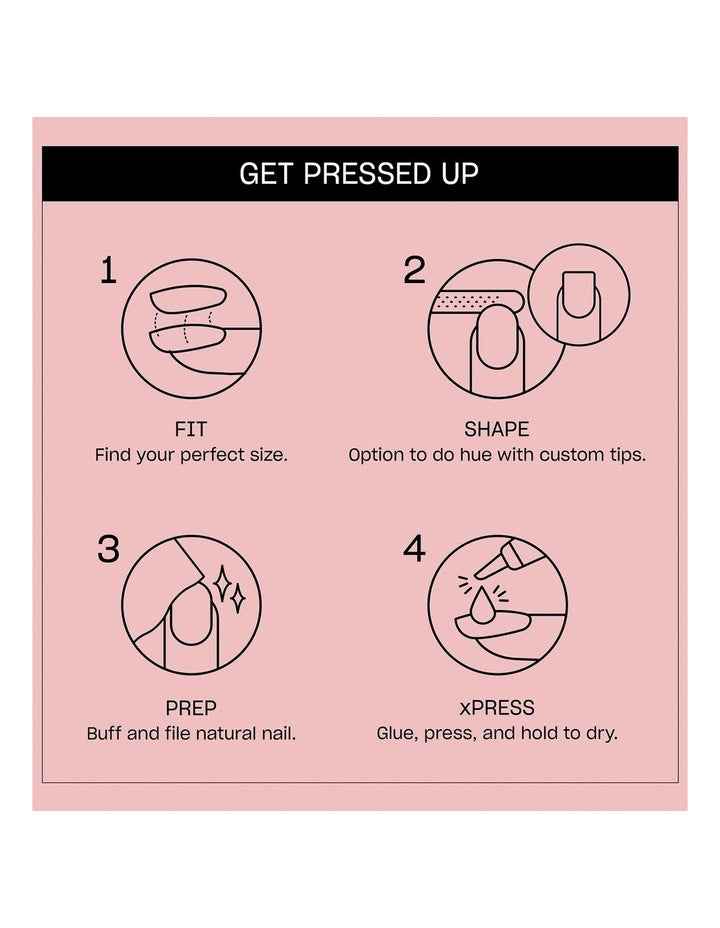 GET PRESSED UP

1

FIT
Find your perfect size.

2

SHAPE
Option to do hue with custom tips.

3

PREP
Buff and file natural nail.

4

xPRESS
Glue, press, and hold to dry.