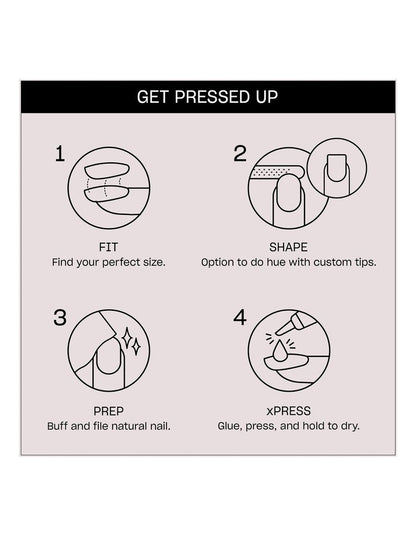 GET PRESSED UP

1

FIT
Find your perfect size.

2

SHAPE
Option to do hue with custom tips.

3

PREP
Buff and file natural nail.

4

xPRESS
Glue, press, and hold to dry.