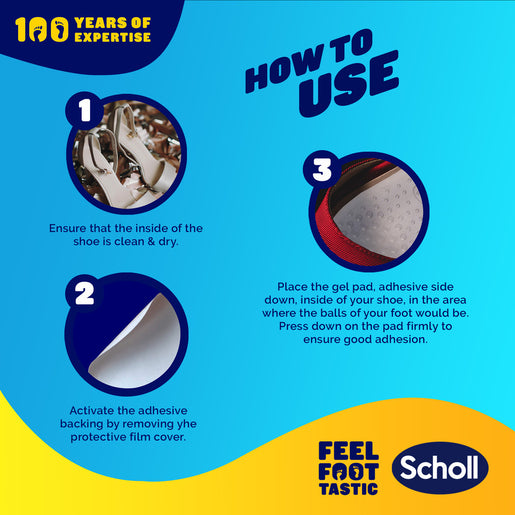 100 YEARS OF EXPERTISE

HOW TO USE

1

Ensure that the inside of the shoe is clean & dry.

2

Activate the adhesive backing by removing yhe protective film cover.

3

Place the gel pad, adhesive side down, inside of your shoe, in the area where the balls of your foot would be. Press down on the pad firmly to ensure good adhesion.

FEEL FOOT TASTIC

Scholl