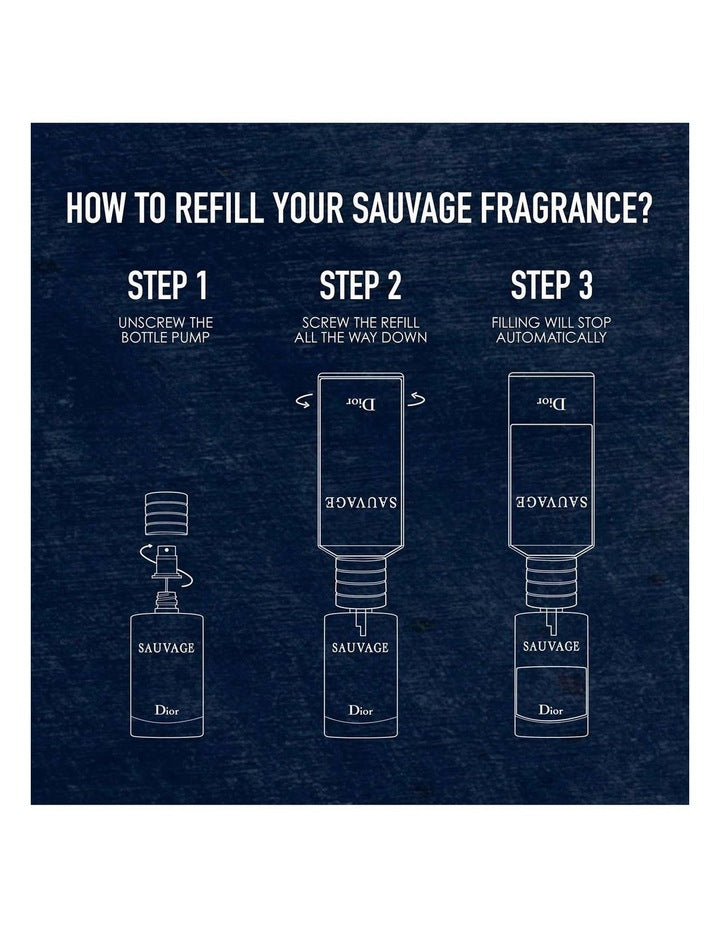 HOW TO REFILL YOUR SAUVAGE FRAGRANCE?

STEP 1
UNSCREW THE BOTTLE PUMP

SAUVAGE
Dior

STEP 2
SCREW THE REFILL ALL THE WAY DOWN

Dior
SAUVAGE

SAUVAGE
Dior

STEP 3
FILLING WILL STOP AUTOMATICALLY

Dior
SAUVAGE

SAUVAGE
Dior