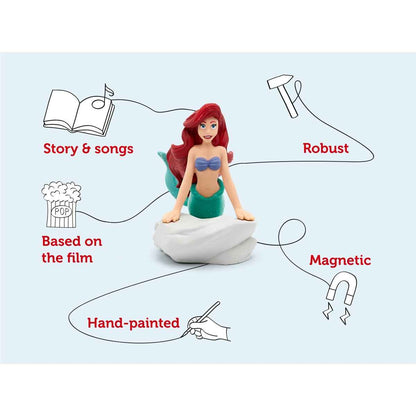 Story & songs

Robust

POP

Based on the film

Magnetic

Hand-painted