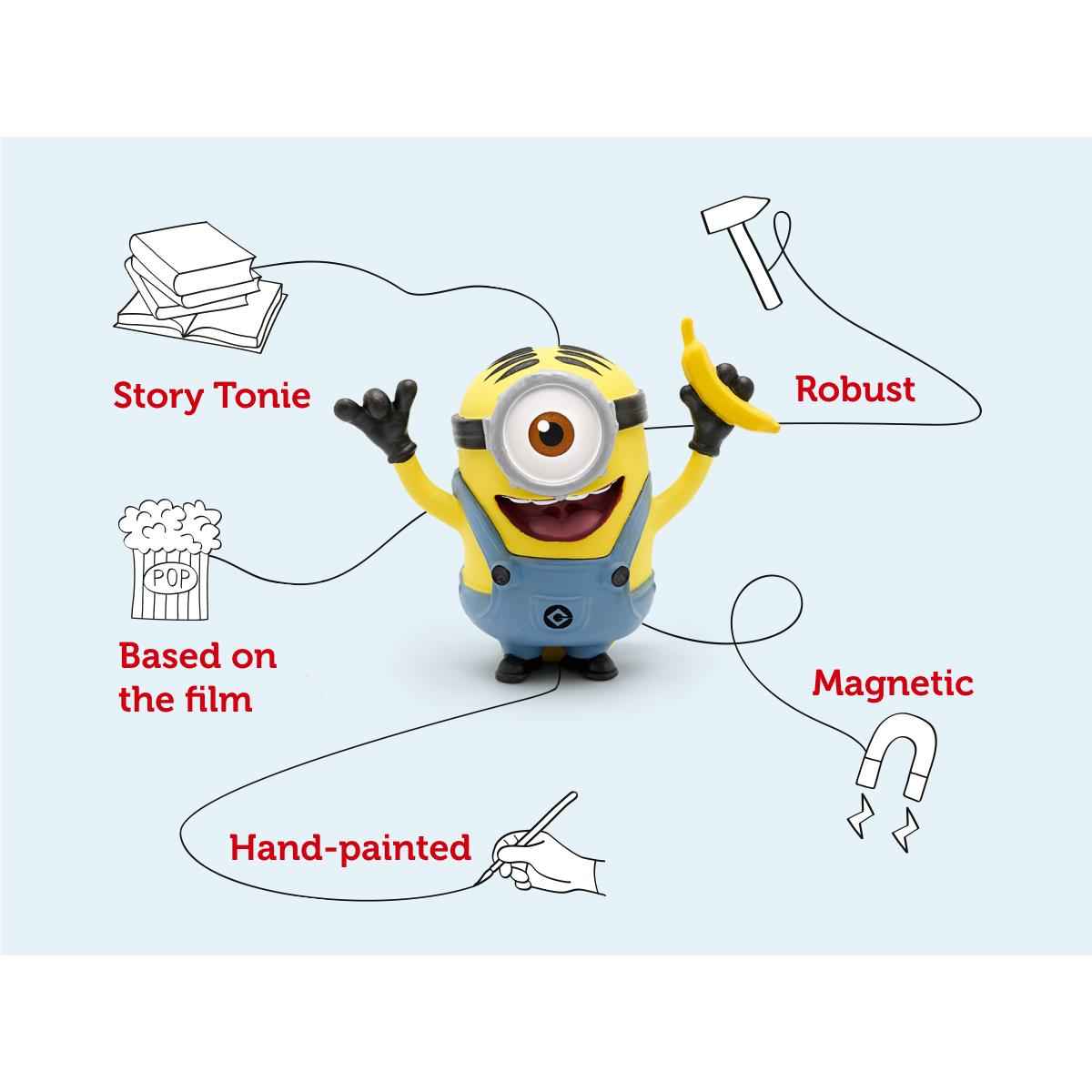 Story Tonie

Robust

POP

Based on the film

Magnetic

Hand-painted