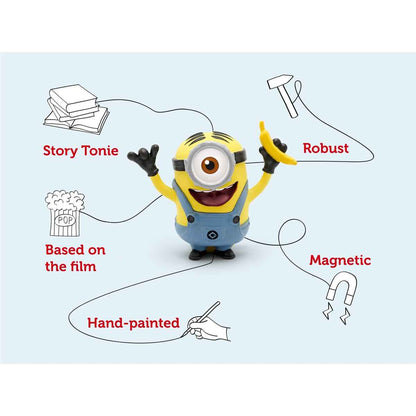 Story Tonie

Robust

POP

Based on the film

Magnetic

Hand-painted