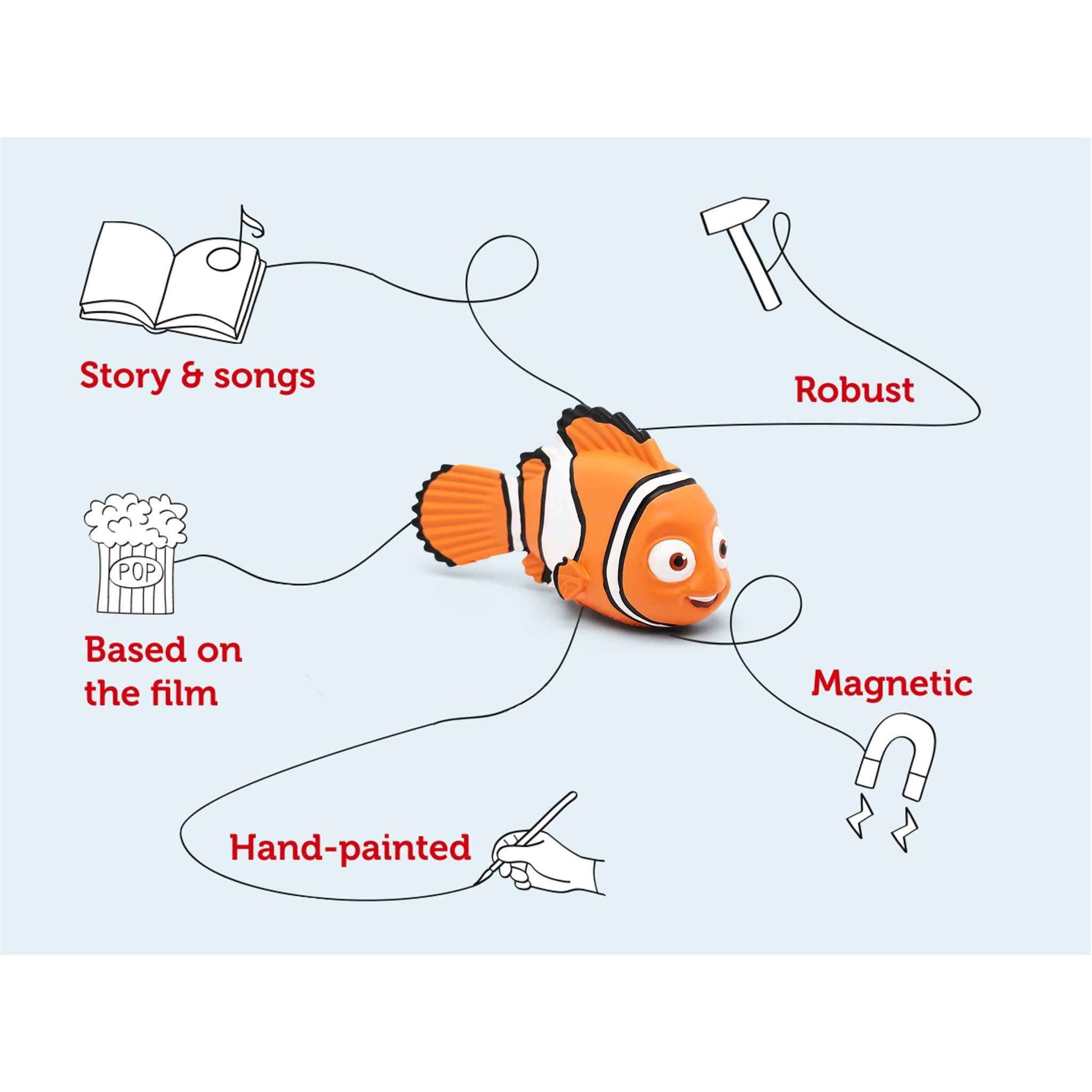 Story & songs

Robust

POP

Based on the film

Magnetic

Hand-painted