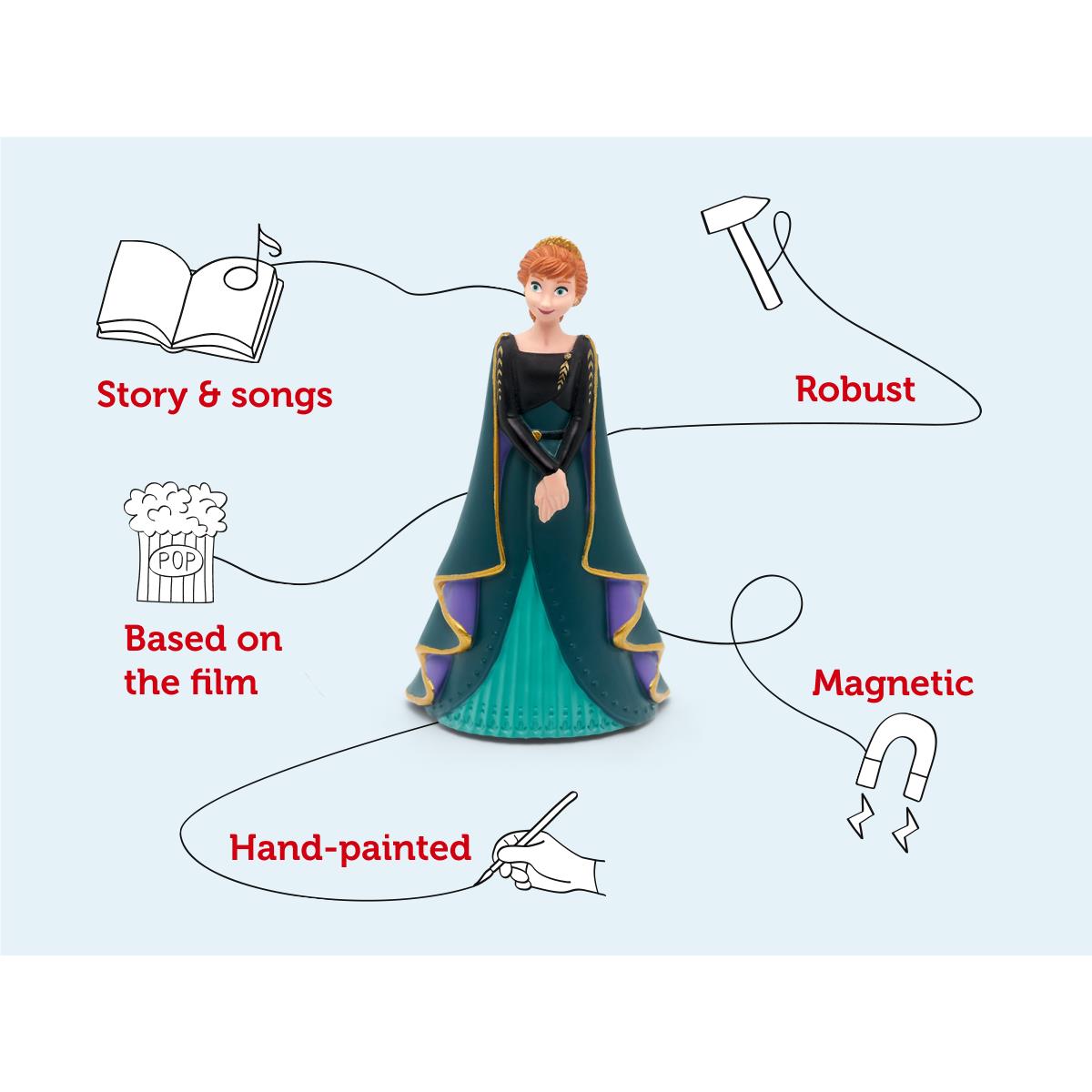 Story & songs

Robust

POP

Based on the film

Magnetic

Hand-painted