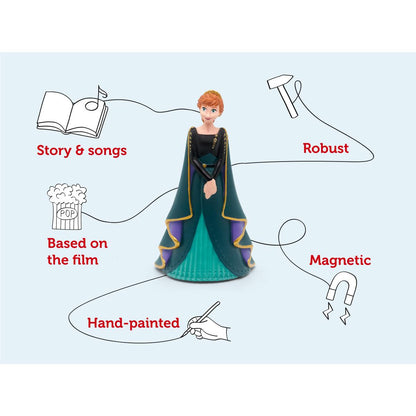 Story & songs

Robust

POP

Based on the film

Magnetic

Hand-painted