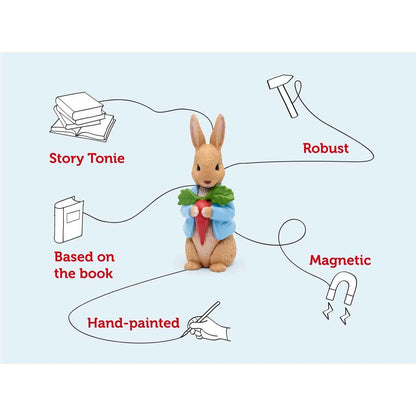 Story Tonie

Robust

Based on the book

Magnetic

Hand-painted