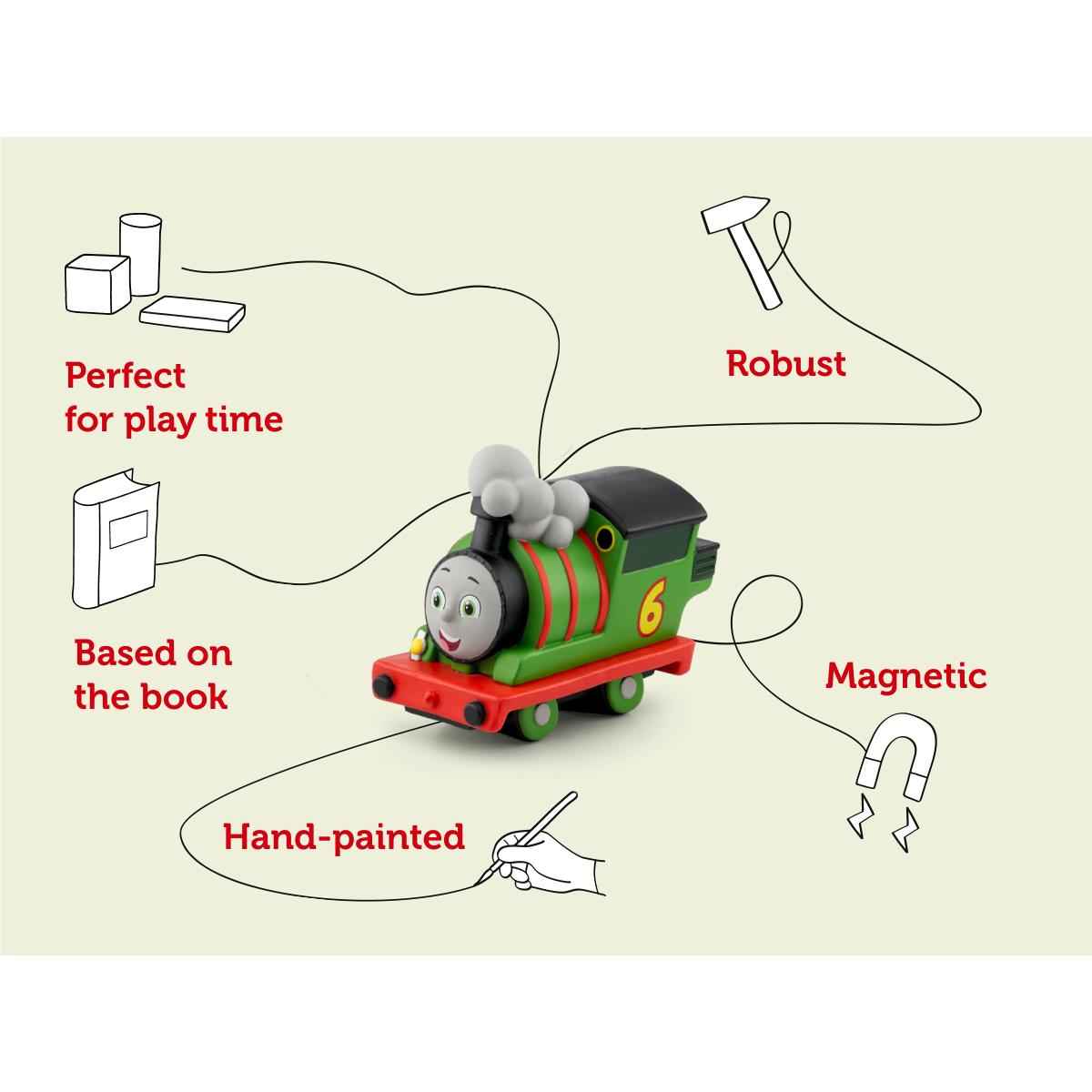 Perfect for play time

Robust

Based on the book

6

Magnetic

Hand-painted