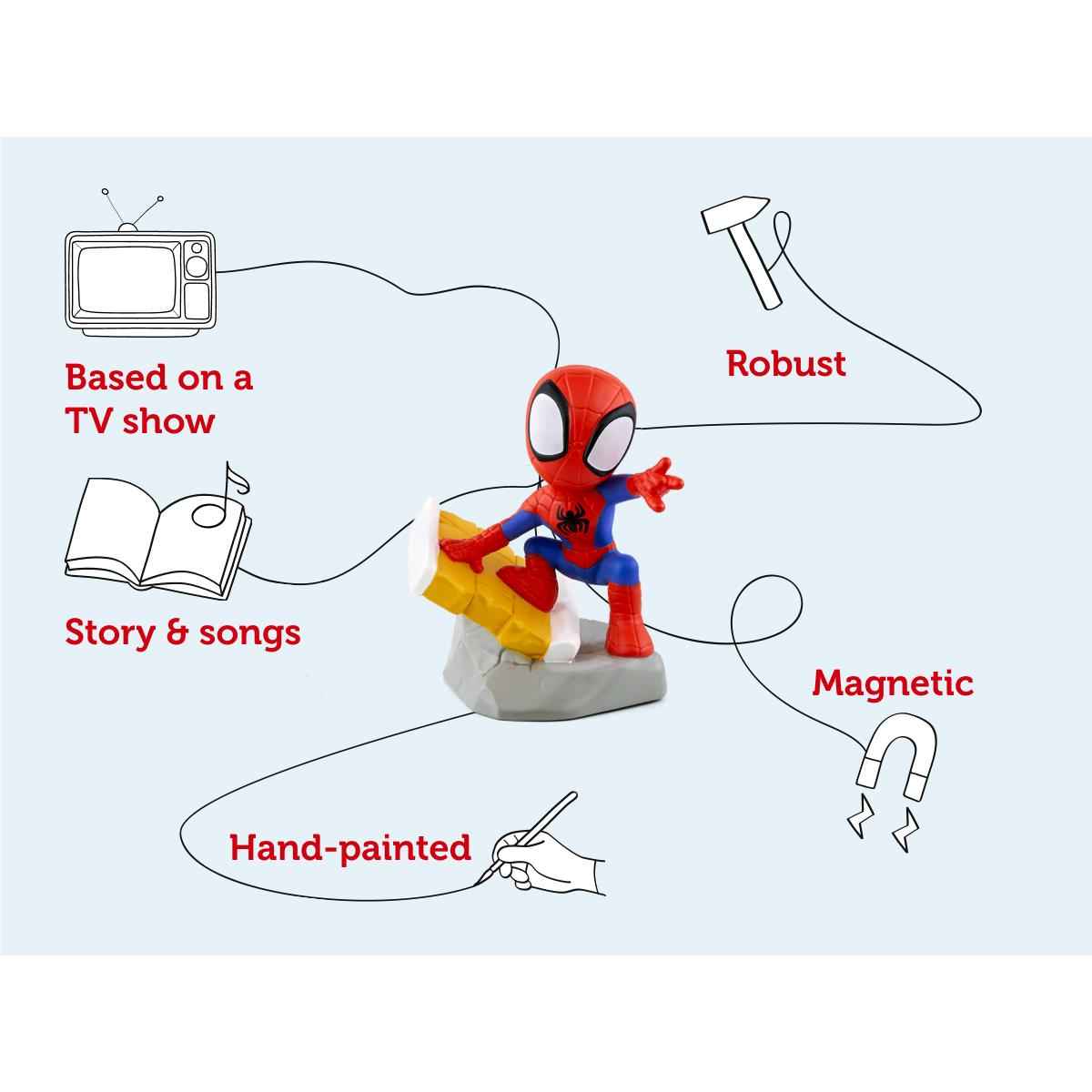 Based on a TV show

Robust

Story & songs

Magnetic

Hand-painted