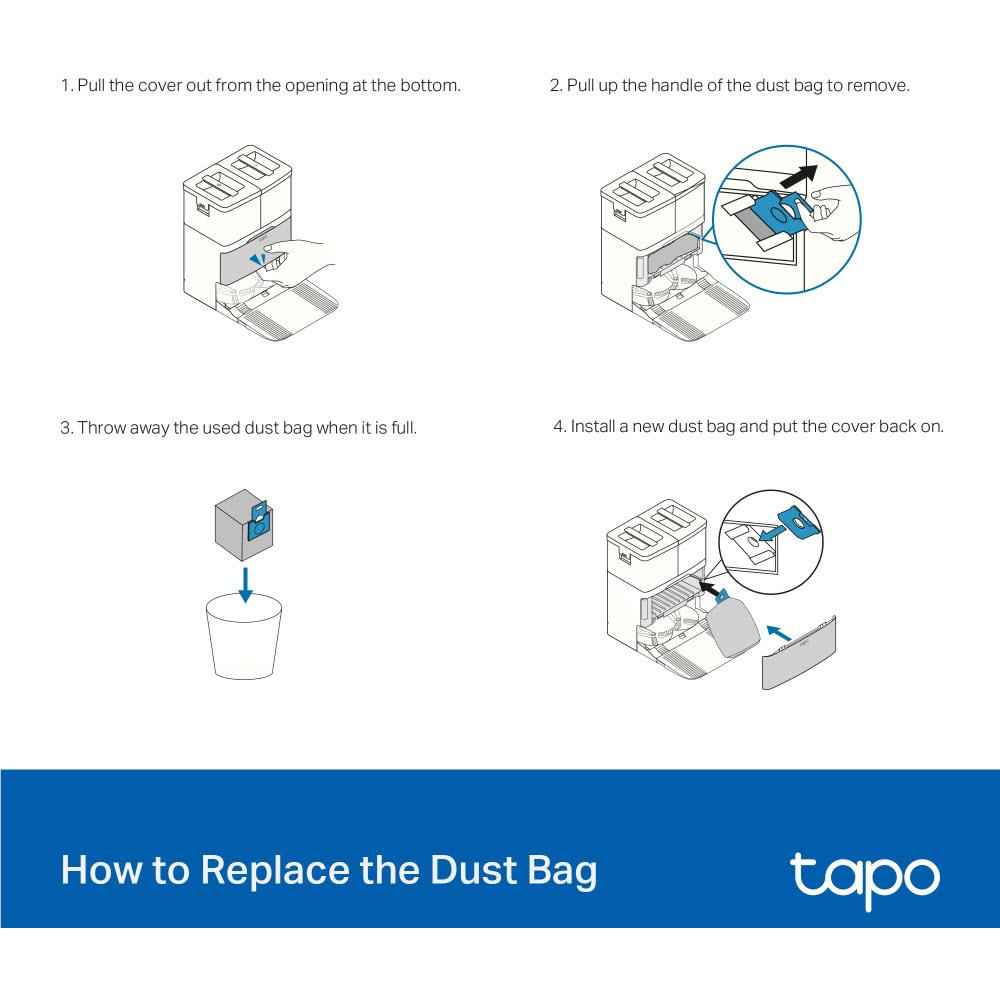 1. Pull the cover out from the opening at the bottom.

2. Pull up the handle of the dust bag to remove.

3. Throw away the used dust bag when it is full.

4. Install a new dust bag and put the cover back on.

How to Replace the Dust Bag

tapo