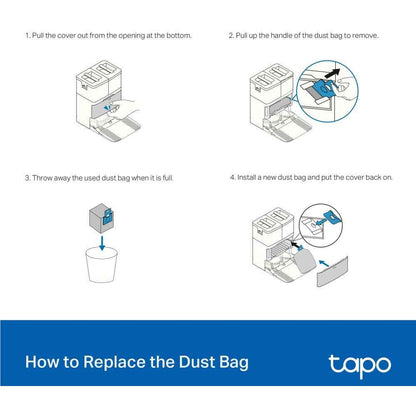 1. Pull the cover out from the opening at the bottom.

2. Pull up the handle of the dust bag to remove.

3. Throw away the used dust bag when it is full.

4. Install a new dust bag and put the cover back on.

How to Replace the Dust Bag

tapo