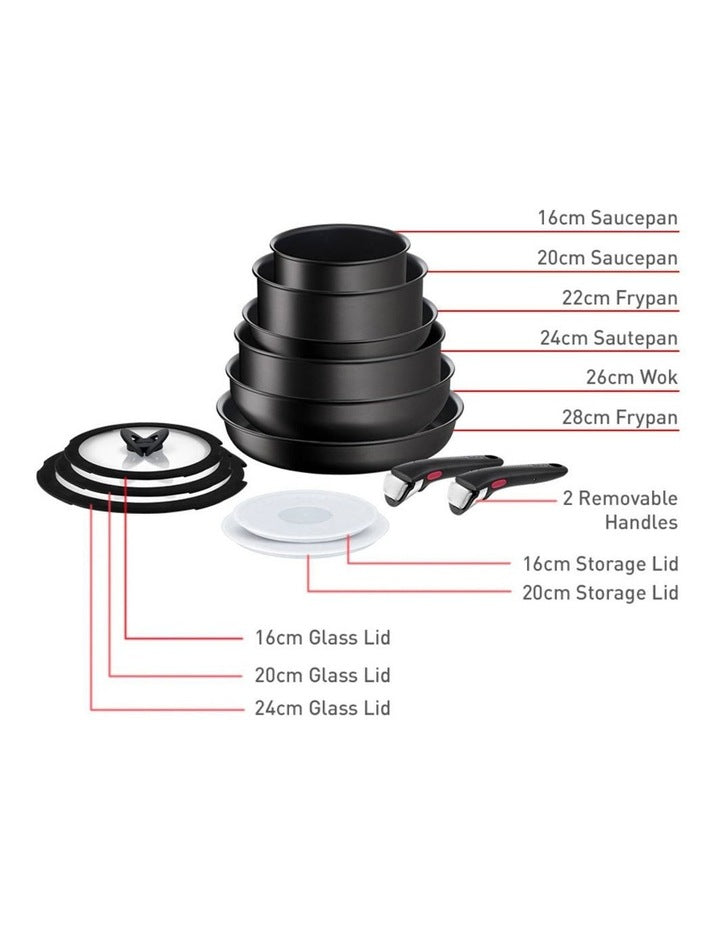 16cm Saucepan
20cm Saucepan
22cm Frypan
24cm Sautepan
26cm Wok
28cm Frypan
2 Removable Handles
16cm Storage Lid
20cm Storage Lid
16cm Glass Lid
20cm Glass Lid
24cm Glass Lid