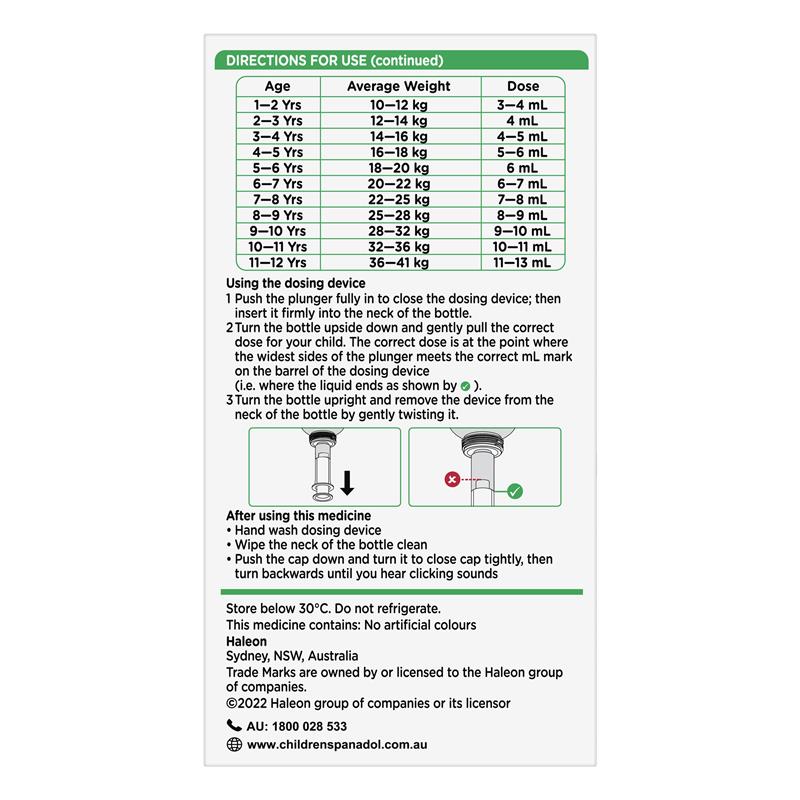 DIRECTIONS FOR USE (continued)

| Age | Average Weight | Dose |
|---|---|---|
| 1—2 Yrs | 10—12 kg | 3—4 mL |
| 2—3 Yrs | 12—14 kg | 4 mL |
| 3—4 Yrs | 14—16 kg | 4—5 mL |
| 4—5 Yrs | 16—18 kg | 5—6 mL |
| 5—6 Yrs | 18—20 kg | 6 mL |
| 6—7 Yrs | 20—22 kg | 6—7 mL |
| 7—8 Yrs | 22—25 kg | 7—8 mL |
| 8—9 Yrs | 25—28 kg | 8—9 mL |
| 9—10 Yrs | 28—32 kg | 9—10 mL |
| 10—11 Yrs | 32—36 kg | 10—11 mL |
| 11—12 Yrs | 36—41 kg | 11—13 mL |

Using the dosing device
1 Push the plunger fully in to close the dosing device; then insert it firmly into the neck of the bottle.
2 Turn the bottle upside down and gently pull the correct dose for your child. The correct dose is at the point where the widest sides of the plunger meets the correct mL mark on the barrel of the dosing device (i.e. where the liquid ends as shown by ).
3 Turn the bottle upright and remove the device from the neck of the bottle by gently twisting it.

After using this medicine
• Hand wash dosing device
• Wipe the neck of the bottle clean
• Push the cap down and turn it to close cap tightly, then turn backwards until you hear clicking sounds

Store below 30°C. Do not refrigerate.
This medicine contains: No artificial colours
Haleon
Sydney, NSW, Australia
Trade Marks are owned by or licensed to the Haleon group of companies.
©2022 Haleon group of companies or its licensor

AU: 1800 028 533
www.childrenspanadol.com.au