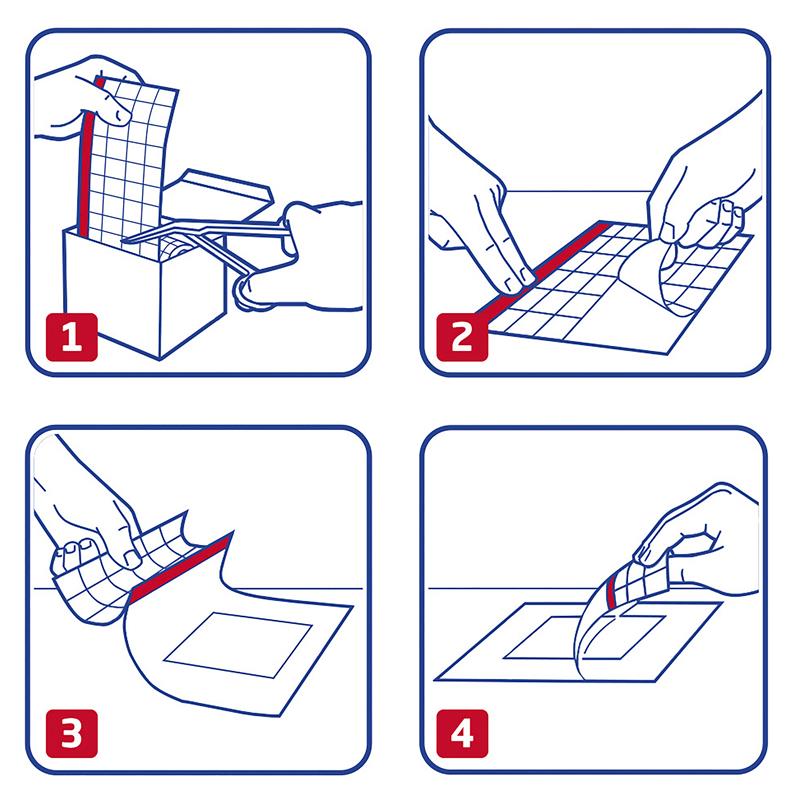 1

2

3

4