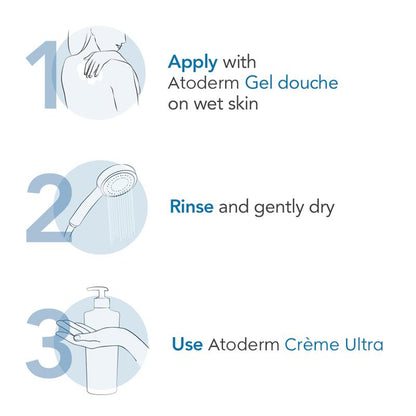 1
Apply with Atoderm Gel douche on wet skin

2
Rinse and gently dry

3
Use Atoderm Crème Ultra