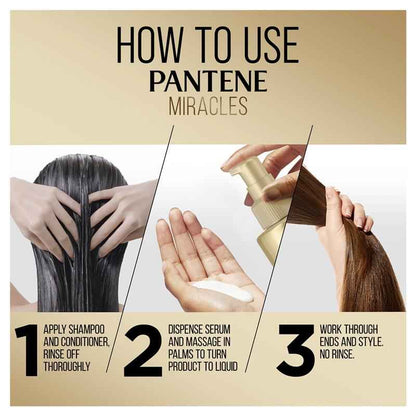 HOW TO USE
PANTENE
MIRACLES

1 APPLY SHAMPOO AND CONDITIONER, RINSE OFF THOROUGHLY

2 DISPENSE SERUM AND MASSAGE IN PALMS TO TURN PRODUCT TO LIQUID

3 WORK THROUGH ENDS AND STYLE. NO RINSE.